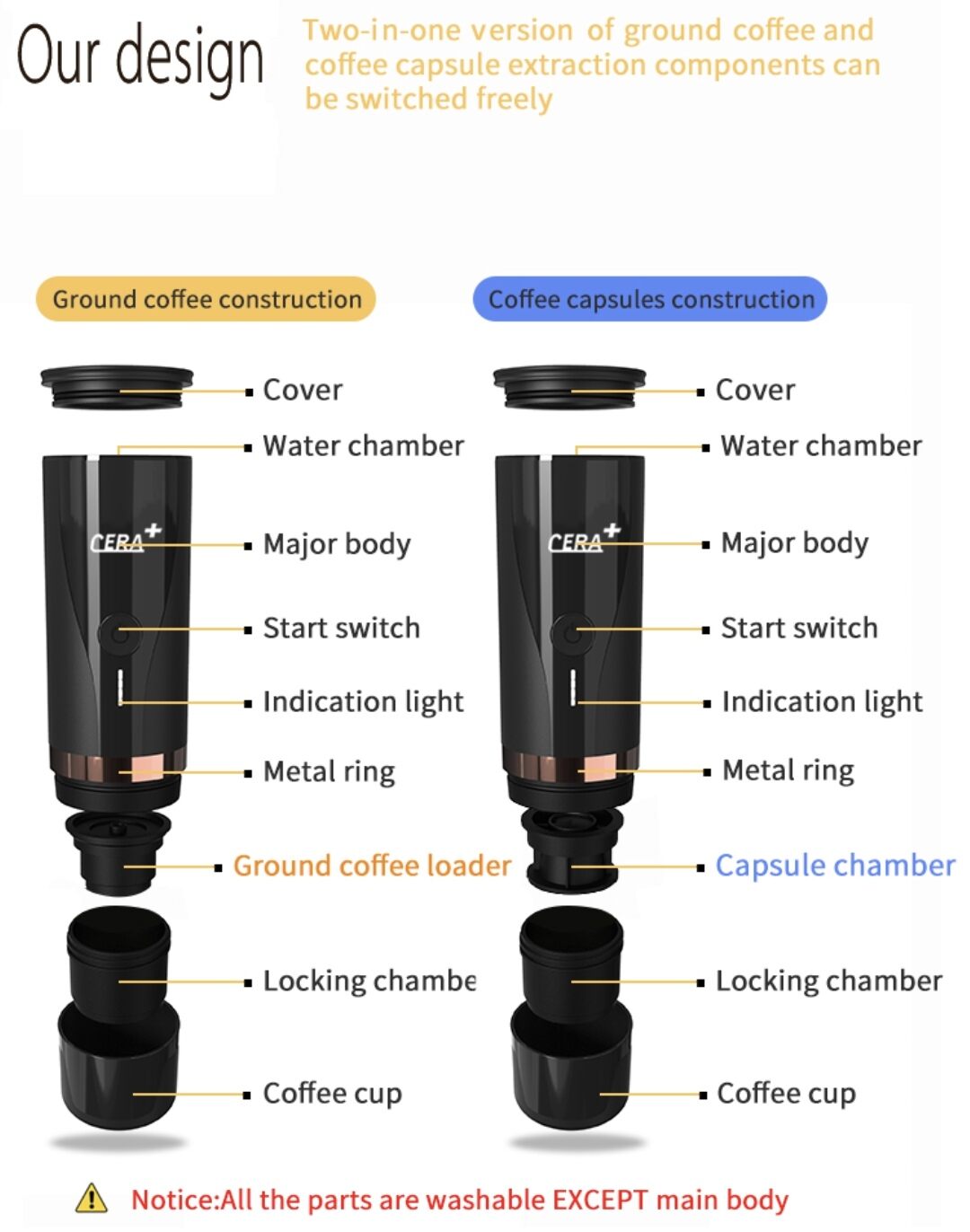 Our design

Two-in-one version of ground coffee and coffee capsule extraction components can be switched freely

Ground coffee construction

Cover

Water chamber

CERA+

Major body

Start switch

Indication light

Metal ring

Ground coffee loader

Locking chambe

Coffee cup

Coffee capsules construction

Cover

Water chamber

CERA+

Major body

Start switch

Indication light

Metal ring

Capsule chamber

Locking chamber

Coffee cup

Notice:All the parts are washable EXCEPT main body