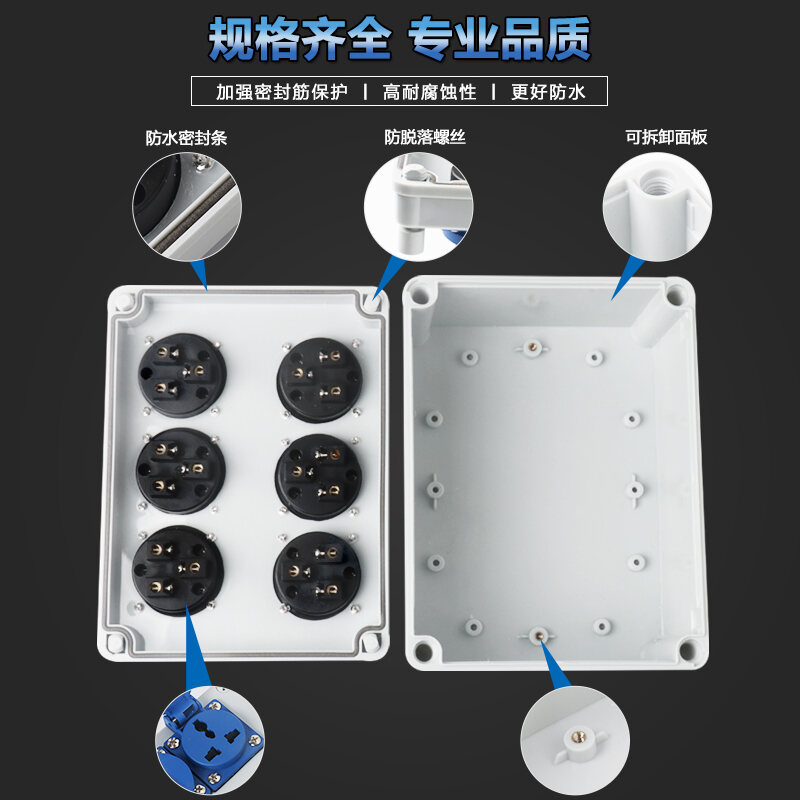 规格齐全 专业品质

加强密封筋保护 | 高耐腐蚀性 | 更好防水

防水密封条

防脱落螺丝

可拆卸面板