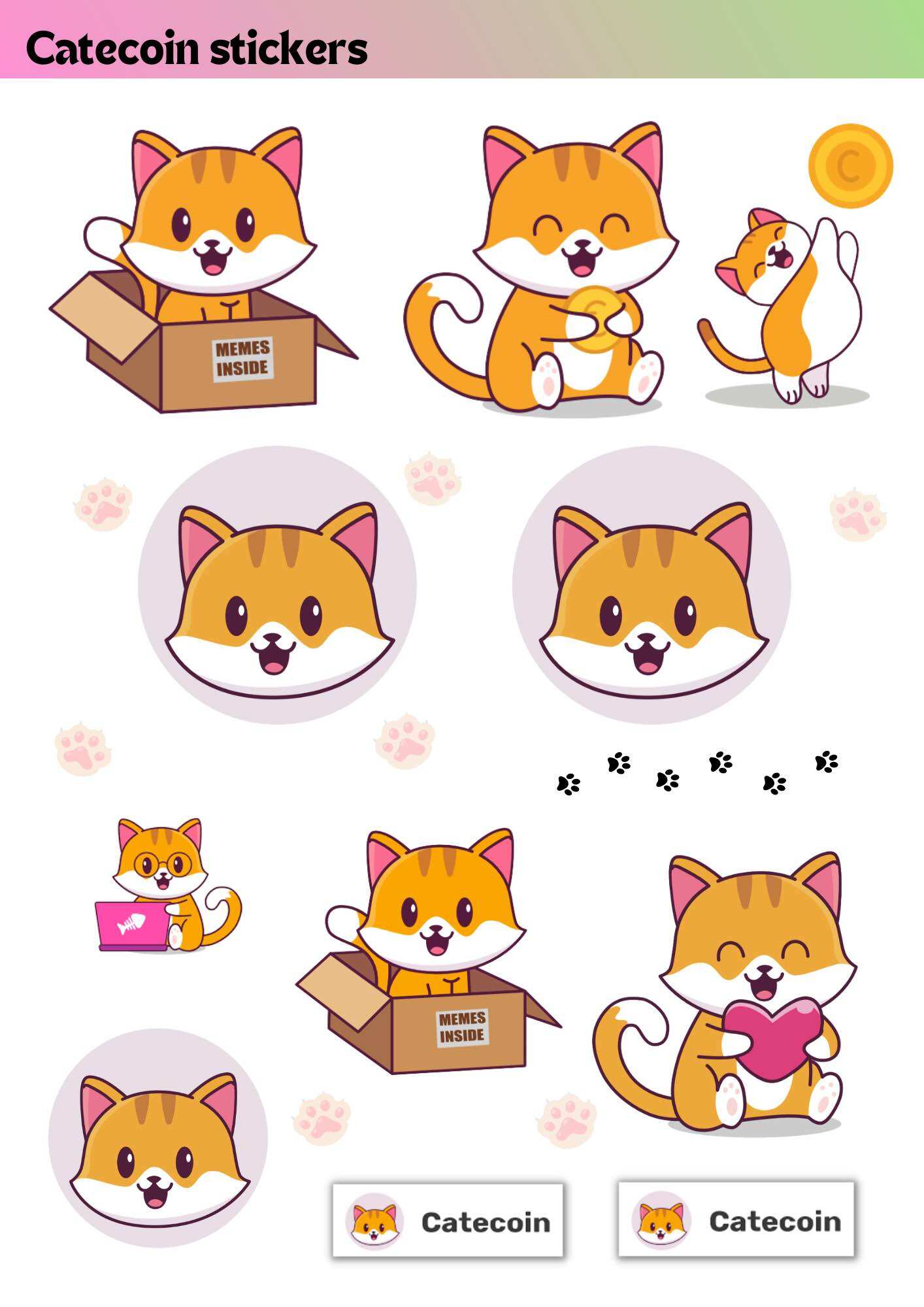 Catecoin stickers

MEMES INSIDE

C

C

MEMES INSIDE

Catecoin

Catecoin