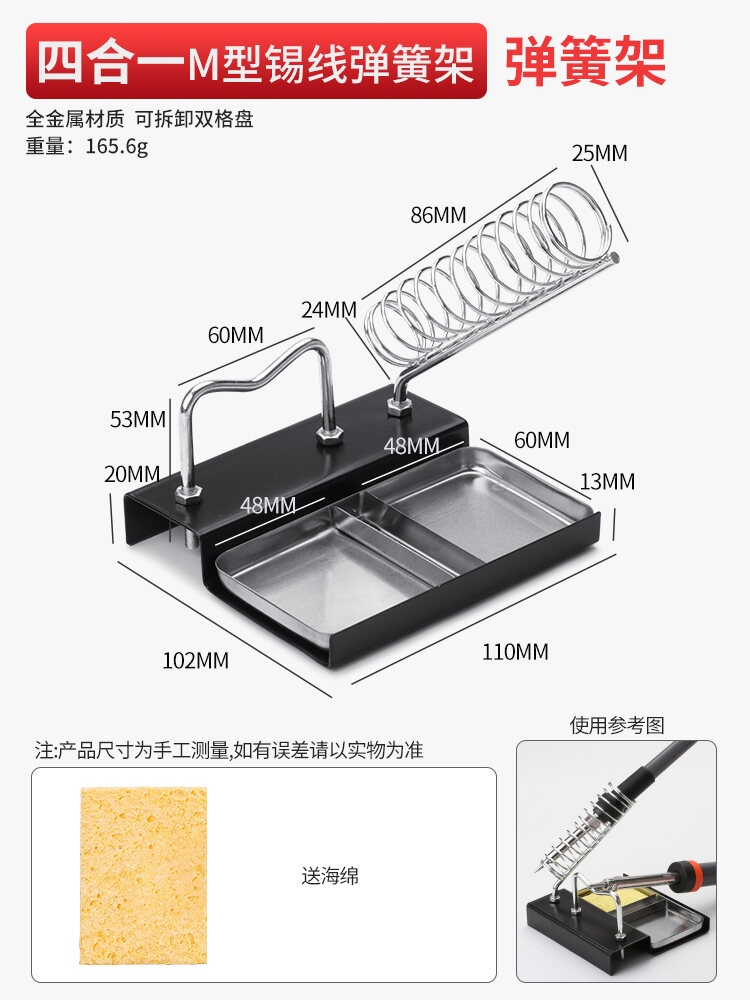 四合一M型锡线弹簧架 弹簧架

全金属材质 可拆卸双格盘
重量：165.6g

25MM
86MM
24MM
60MM
53MM
20MM
48MM
48MM
60MM
13MM
102MM
110MM

注:产品尺寸为手工测量,如有误差请以实物为准

送海绵

使用参考图