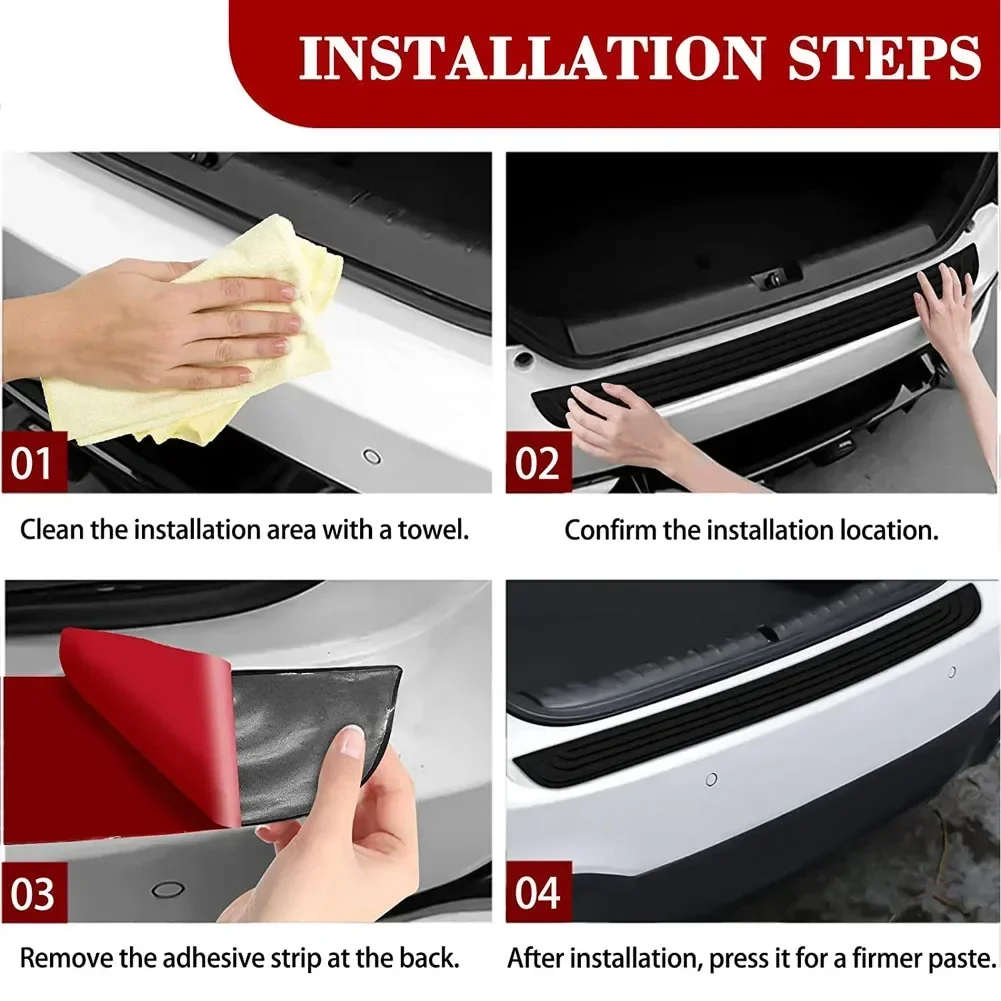 INSTALLATION STEPS

01

Clean the installation area with a towel.

02

Confirm the installation location.

03

Remove the adhesive strip at the back.

04

After installation, press it for a firmer paste.