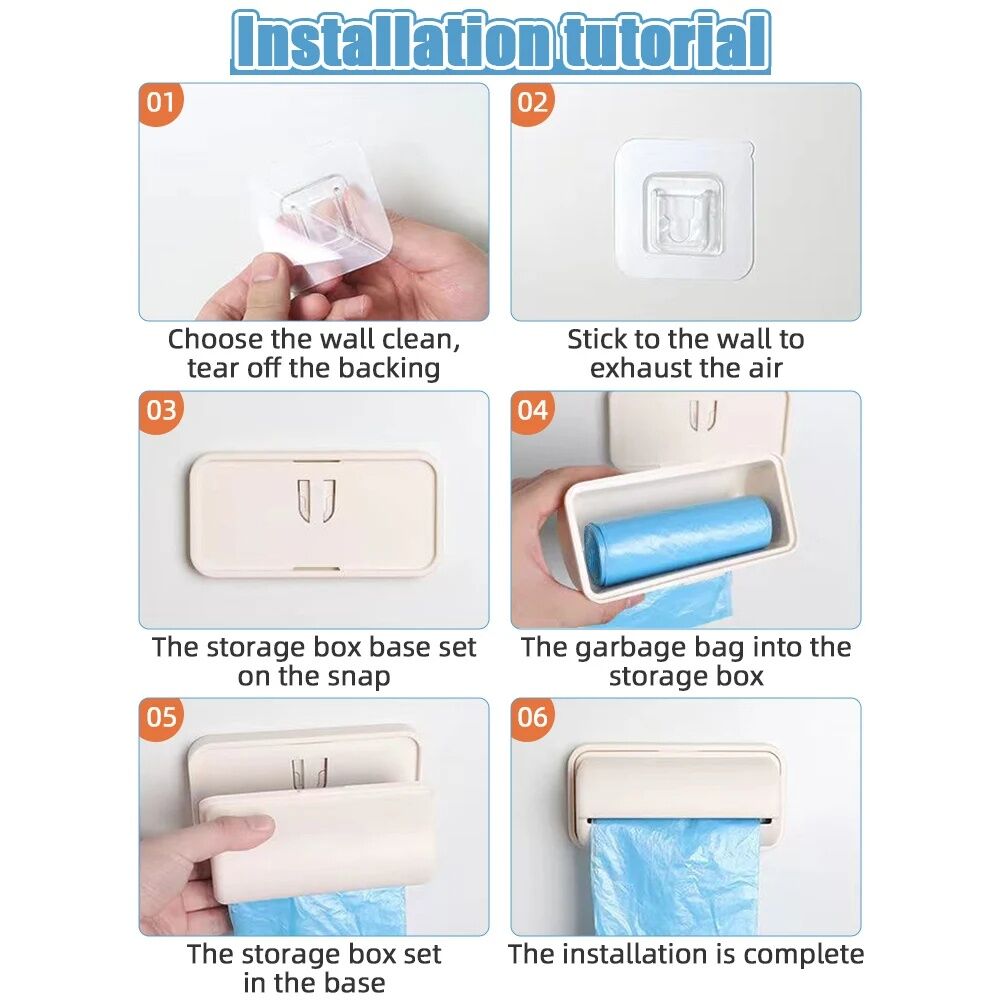 Installation tutorial

01

Choose the wall clean, tear off the backing

02

Stick to the wall to exhaust the air

03

The storage box base set on the snap

04

The garbage bag into the storage box

05

The storage box set in the base

06

The installation is complete