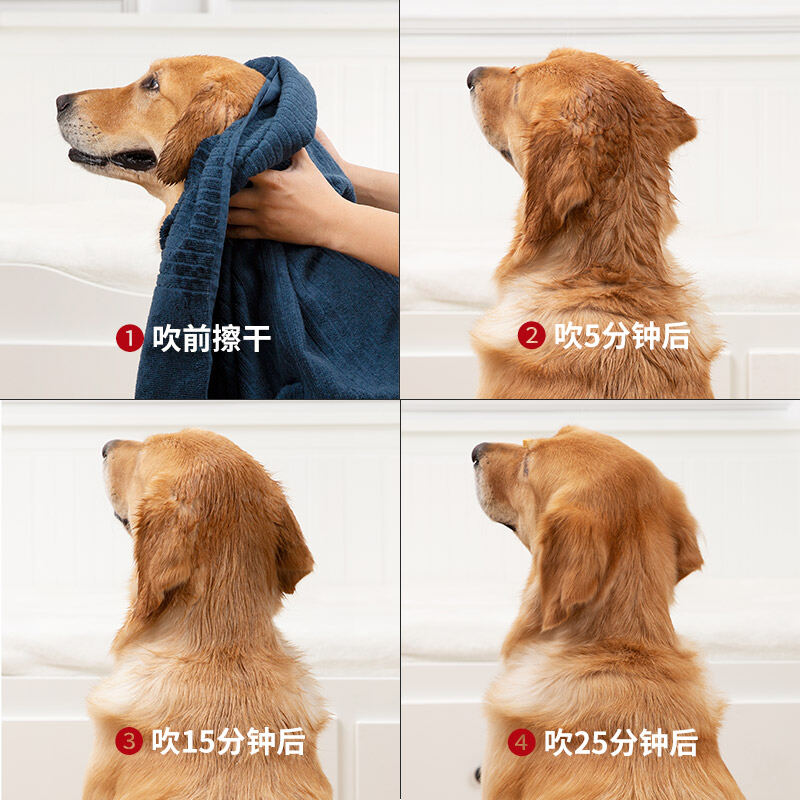 1 吹前擦干

2 吹5分钟后

3 吹15分钟后

4 吹25分钟后