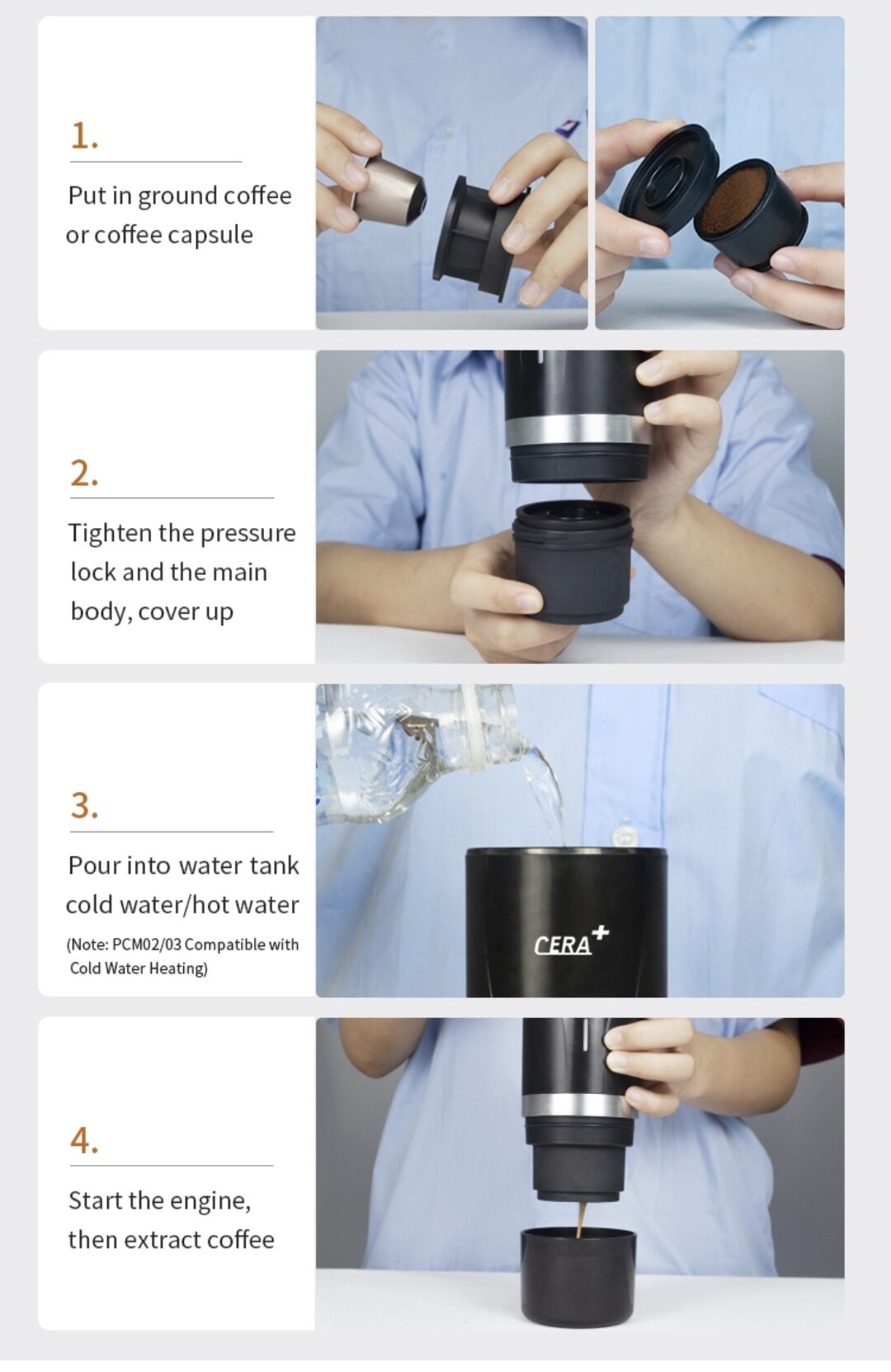 1.

Put in ground coffee or coffee capsule

2.

Tighten the pressure lock and the main body, cover up

3.

Pour into water tank cold water/hot water

(Note: PCM02/03 Compatible with Cold Water Heating)

CERA+

4.

Start the engine, then extract coffee